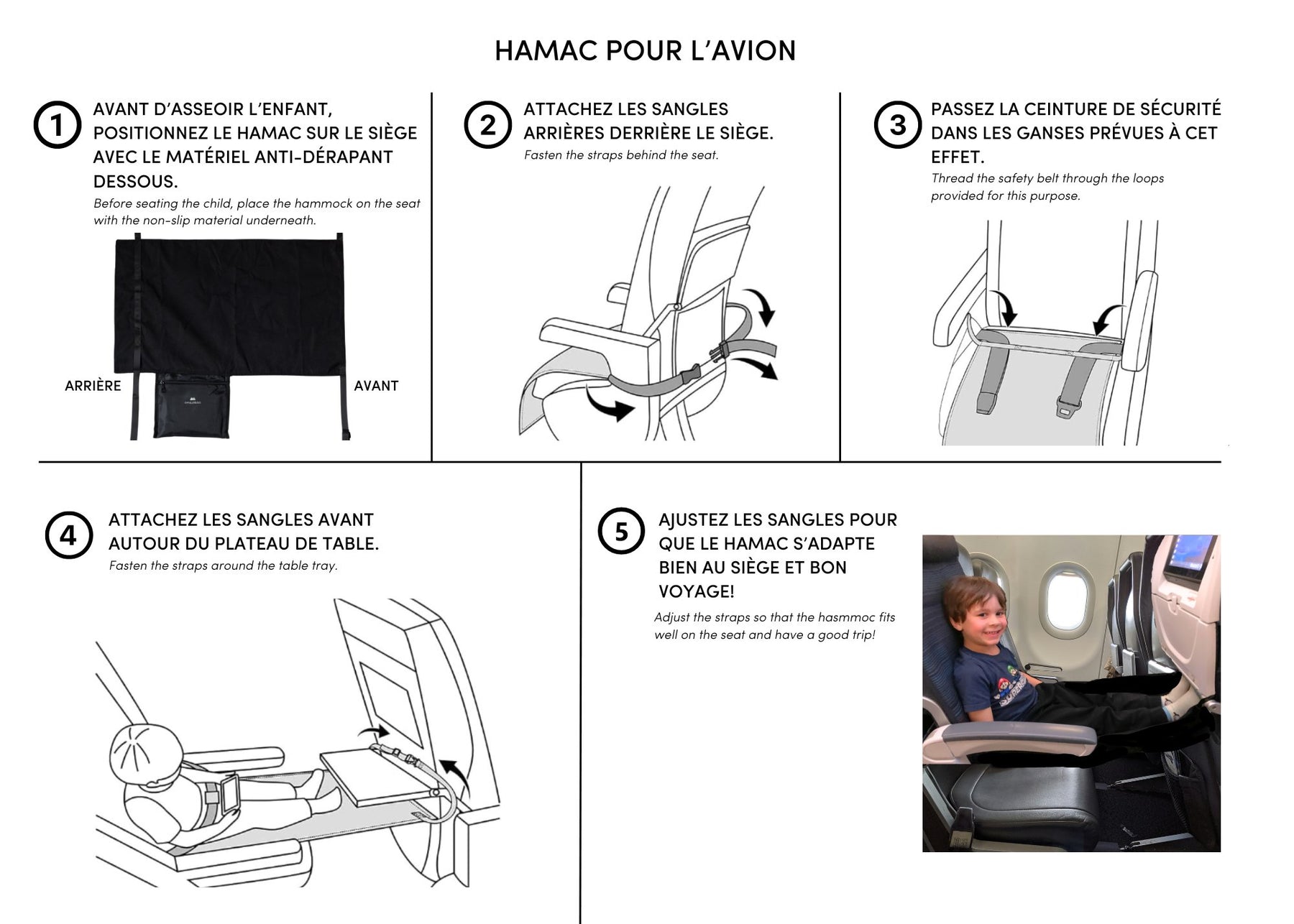 HAMAC POUR L'AVION

1 AVANT D'ASSEOIR L'ENFANT, POSITIONNEZ LE HAMAC SUR LE SIÈGE AVEC LE MATÉRIEL ANTI-DÉRAPANT DESSOUS.
Before seating the child, place the hammock on the seat with the non-slip material underneath.

ARRIÈRE

AVANT

2 ATTACHEZ LES SANGLES ARRIÈRES DERRIÈRE LE SIÈGE.
Fasten the straps behind the seat.

3 PASSEZ LA CEINTURE DE SÉCURITÉ DANS LES GANSES PRÉVUES À CET EFFET.
Thread the safety belt through the loops provided for this purpose.

4 ATTACHEZ LES SANGLES AVANT AUTOUR DU PLATEAU DE TABLE.
Fasten the straps around the table tray.

5 AJUSTEZ LES SANGLES POUR QUE LE HAMAC S'ADAPTE BIEN AU SIÈGE ET BON VOYAGE!
Adjust the straps so that the hasmmoc fits well on the seat and have a good trip!